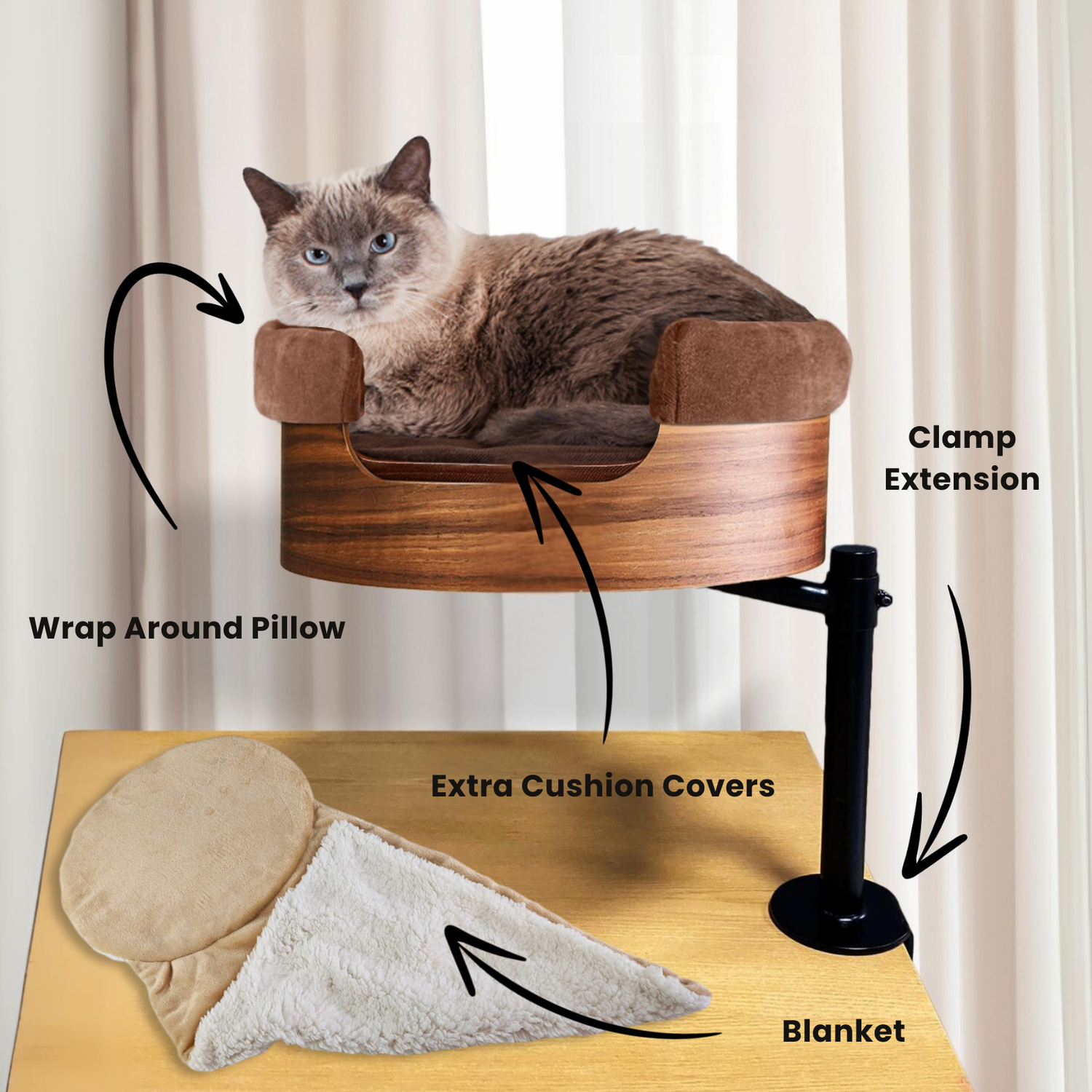 Clamp Extension

Wrap Around Pillow

Extra Cushion Covers

Blanket