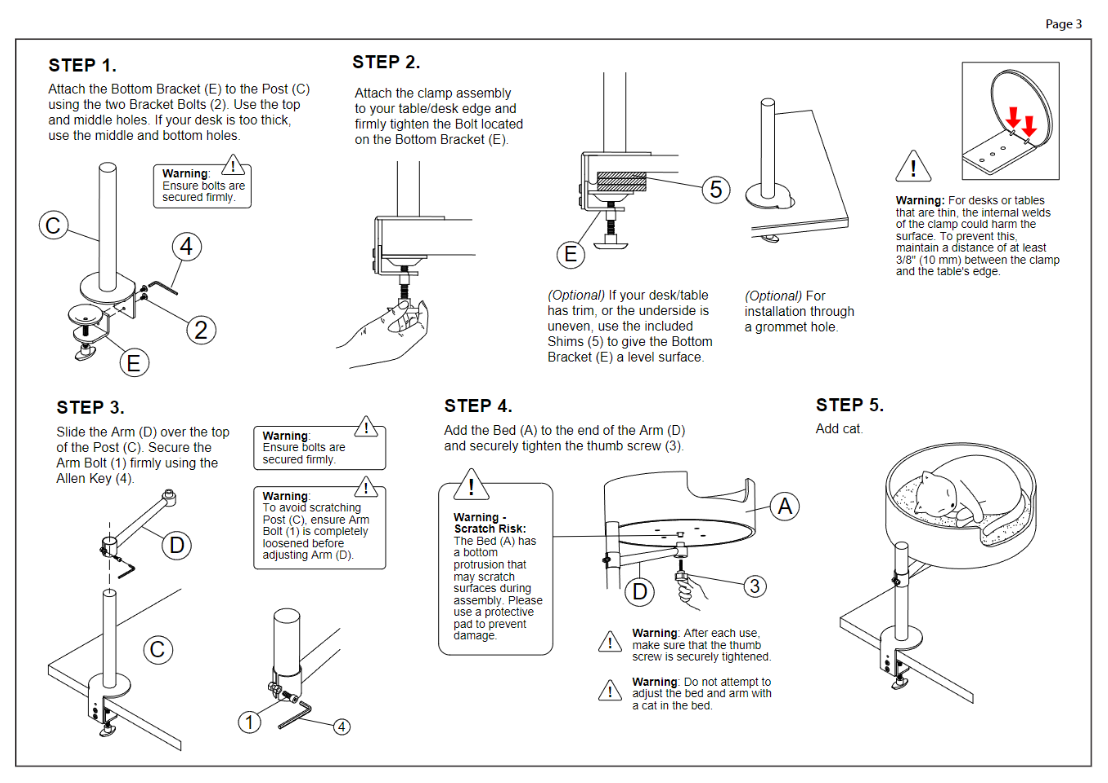 Page 3

STEP 1.

Attach the Bottom Bracket (E) to the Post (C) using the two Bracket Bolts (2). Use the top and middle holes. If your desk is too thick, use the middle and bottom holes.

Warning: Ensure bolts are secured firmly.

C

4

2

E

STEP 2.

Attach the clamp assembly to your table/desk edge and firmly tighten the Bolt located on the Bottom Bracket (E).

5

E

(Optional) If your desk/table has trim, or the underside is uneven, use the included Shims (5) to give the Bottom Bracket (E) a level surface.

(Optional) For installation through a grommet hole.

Warning: For desks or tables that are thin, the internal welds of the clamp could harm the surface. To prevent this, maintain a distance of at least 3/8" (10 mm) between the clamp and the table's edge.

STEP 3.

Slide the Arm (D) over the top of the Post (C). Secure the Arm Bolt (1) firmly using the Allen Key (4).

Warning: Ensure bolts are secured firmly.

Warning: To avoid scratching Post (C), ensure Arm Bolt (1) is completely loosened before adjusting Arm (D).

D

C

1

4

STEP 4.

Add the Bed (A) to the end of the Arm (D) and securely tighten the thumb screw (3).

Warning - Scratch Risk: The Bed (A) has a bottom protrusion that may scratch surfaces during assembly. Please use a protective pad to prevent damage.

A

D

3

Warning: After each use, make sure that the thumb screw is securely tightened.

Warning: Do not attempt to adjust the bed and arm with a cat in the bed.

STEP 5.

Add cat.