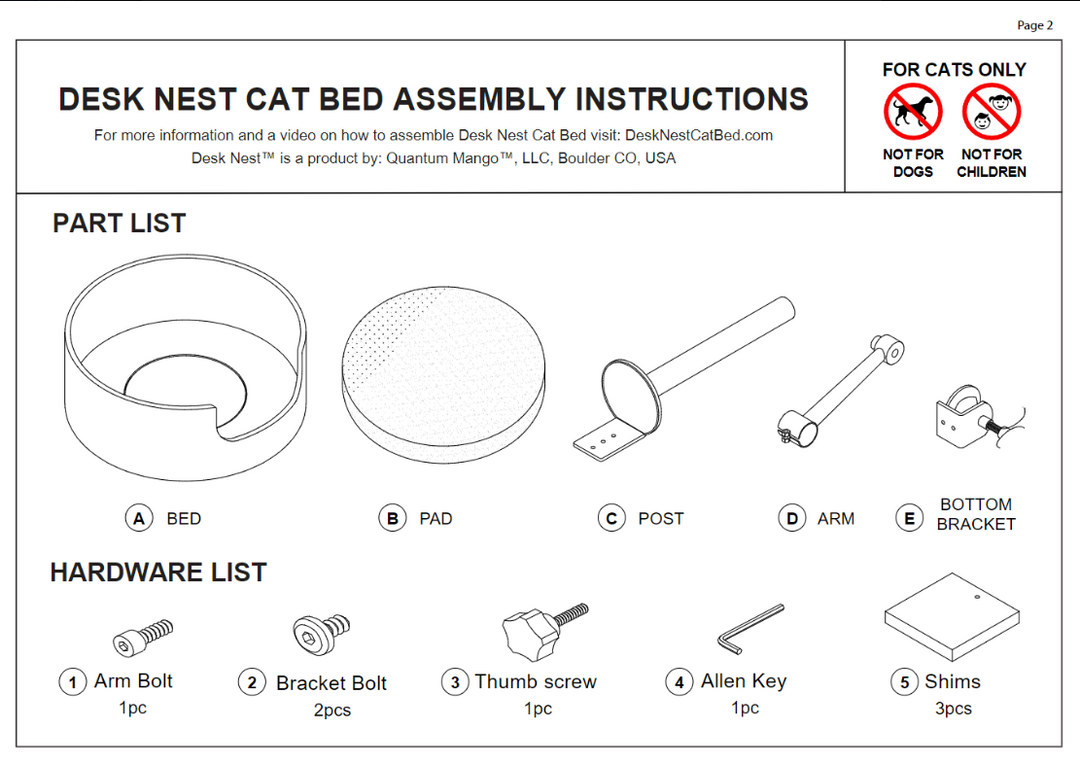 Page 2

DESK NEST CAT BED ASSEMBLY INSTRUCTIONS

For more information and a video on how to assemble Desk Nest Cat Bed visit: DeskNestCatBed.com
Desk Nest™ is a product by: Quantum Mango™, LLC, Boulder CO, USA

FOR CATS ONLY

NOT FOR DOGS

NOT FOR CHILDREN

PART LIST

A BED

B PAD

C POST

D ARM

E BOTTOM BRACKET

HARDWARE LIST

1 Arm Bolt
1pc

2 Bracket Bolt
2pcs

3 Thumb screw
1pc

4 Allen Key
1pc

5 Shims
3pcs